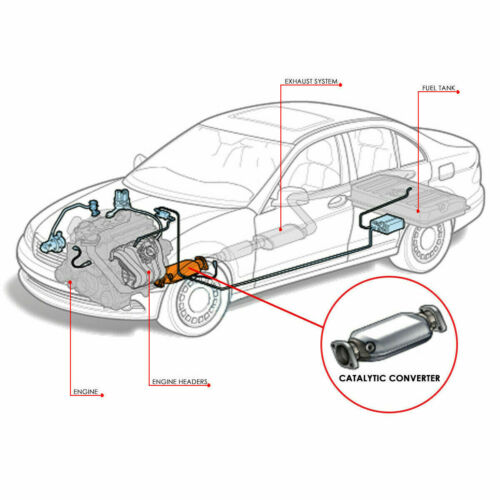 EXHAUST SYSTEM

FUEL TANK

CATALYTIC CONVERTER

ENGINE HEADERS

ENGINE