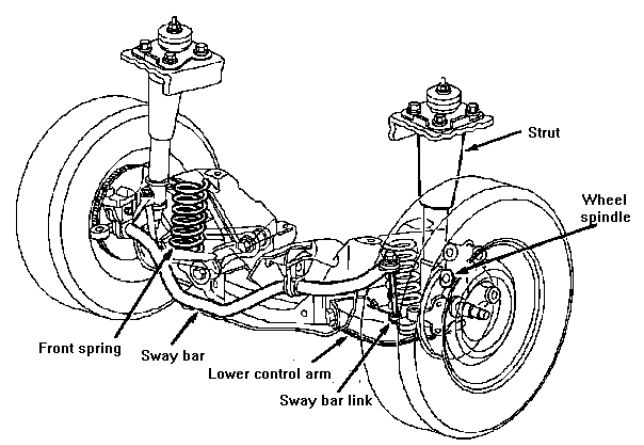 Strut

Wheel spindle

Front spring

Sway bar

Lower control arm

Sway bar link