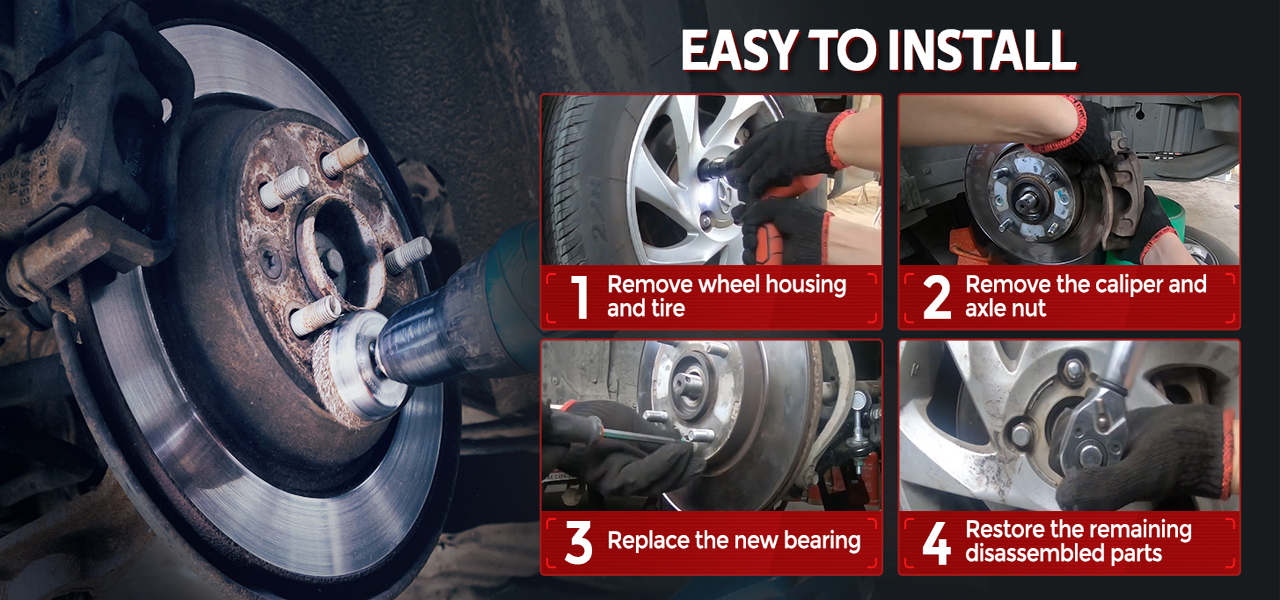 EASY TO INSTALL

1 Remove wheel housing and tire

2 Remove the caliper and axle nut

3 Replace the new bearing

4 Restore the remaining disassembled parts