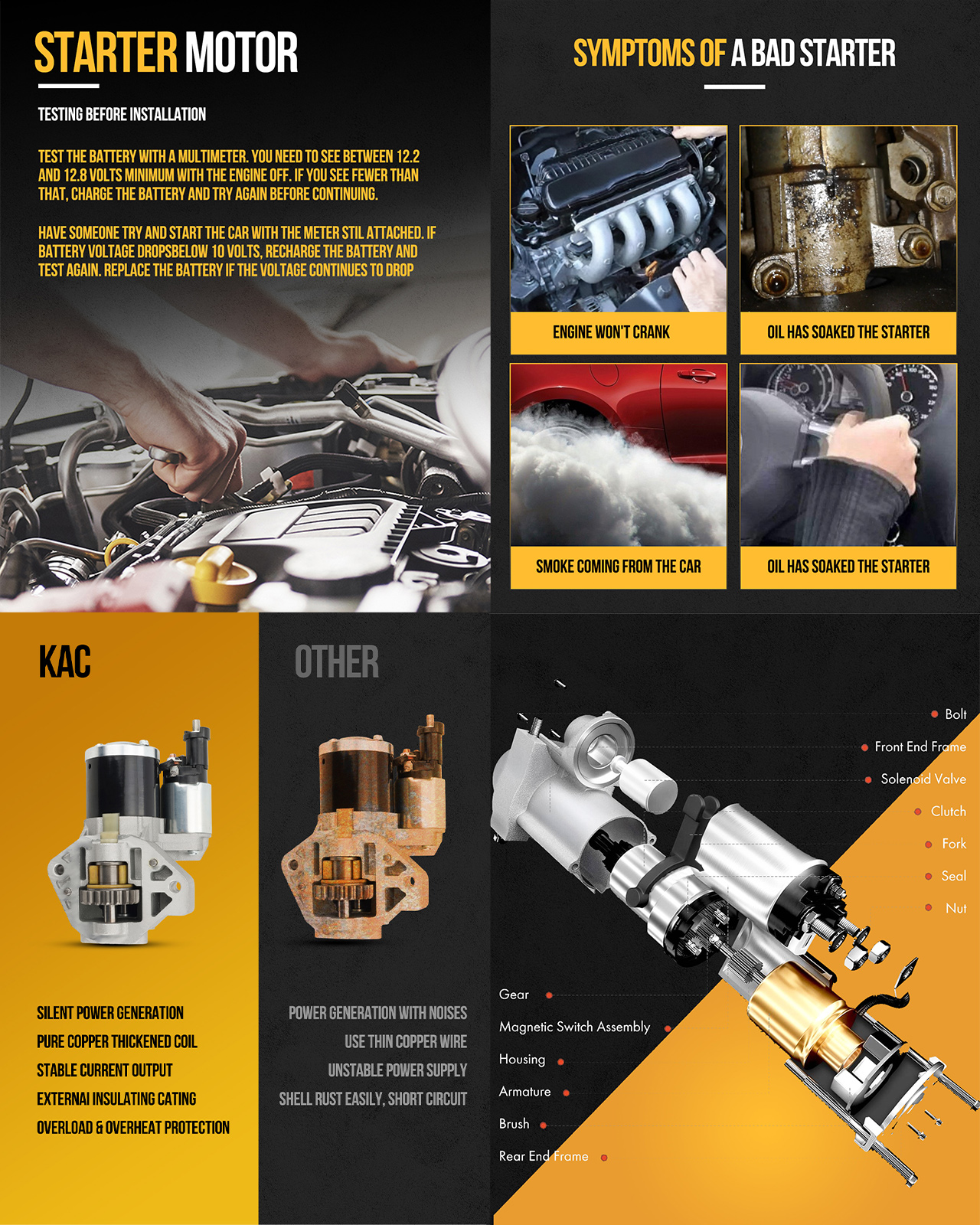 STARTER MOTOR

TESTING BEFORE INSTALLATION

TEST THE BATTERY WITH A MULTIMETER. YOU NEED TO SEE BETWEEN 12.2 AND 12.8 VOLTS MINIMUM WITH THE ENGINE OFF. IF YOU SEE FEWER THAN THAT, CHARGE THE BATTERY AND TRY AGAIN BEFORE CONTINUING.

HAVE SOMEONE TRY AND START THE CAR WITH THE METER STIL ATTACHED. IF BATTERY VOLTAGE DROPSBELOW 10 VOLTS, RECHARGE THE BATTERY AND TEST AGAIN. REPLACE THE BATTERY IF THE VOLTAGE CONTINUES TO DROP

SYMPTOMS OF A BAD STARTER

ENGINE WON'T CRANK

OIL HAS SOAKED THE STARTER

SMOKE COMING FROM THE CAR

OIL HAS SOAKED THE STARTER

KAC

SILENT POWER GENERATION
PURE COPPER THICKENED COIL
STABLE CURRENT OUTPUT
EXTERNAI INSULATING CATING
OVERLOAD & OVERHEAT PROTECTION

OTHER

POWER GENERATION WITH NOISES
USE THIN COPPER WIRE
UNSTABLE POWER SUPPLY
SHELL RUST EASILY, SHORT CIRCUIT

Bolt
Front End Frame
Solenoid Valve
Clutch
Fork
Seal
Nut

Gear
Magnetic Switch Assembly
Housing
Armature
Brush
Rear End Frame