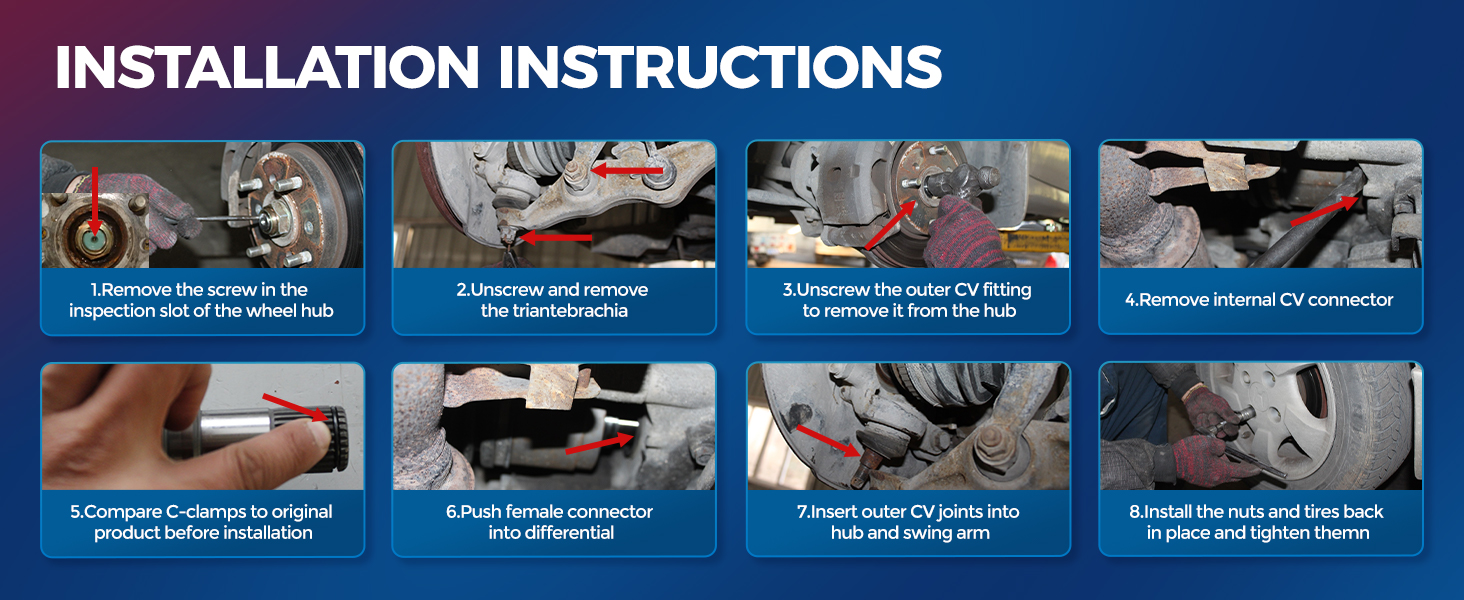 INSTALLATION INSTRUCTIONS

1.Remove the screw in the inspection slot of the wheel hub

2.Unscrew and remove the triantebrachia

3.Unscrew the outer CV fitting to remove it from the hub

4.Remove internal CV connector

5.Compare C-clamps to original product before installation

6.Push female connector into differential

7.Insert outer CV joints into hub and swing arm

8.Install the nuts and tires back in place and tighten themn