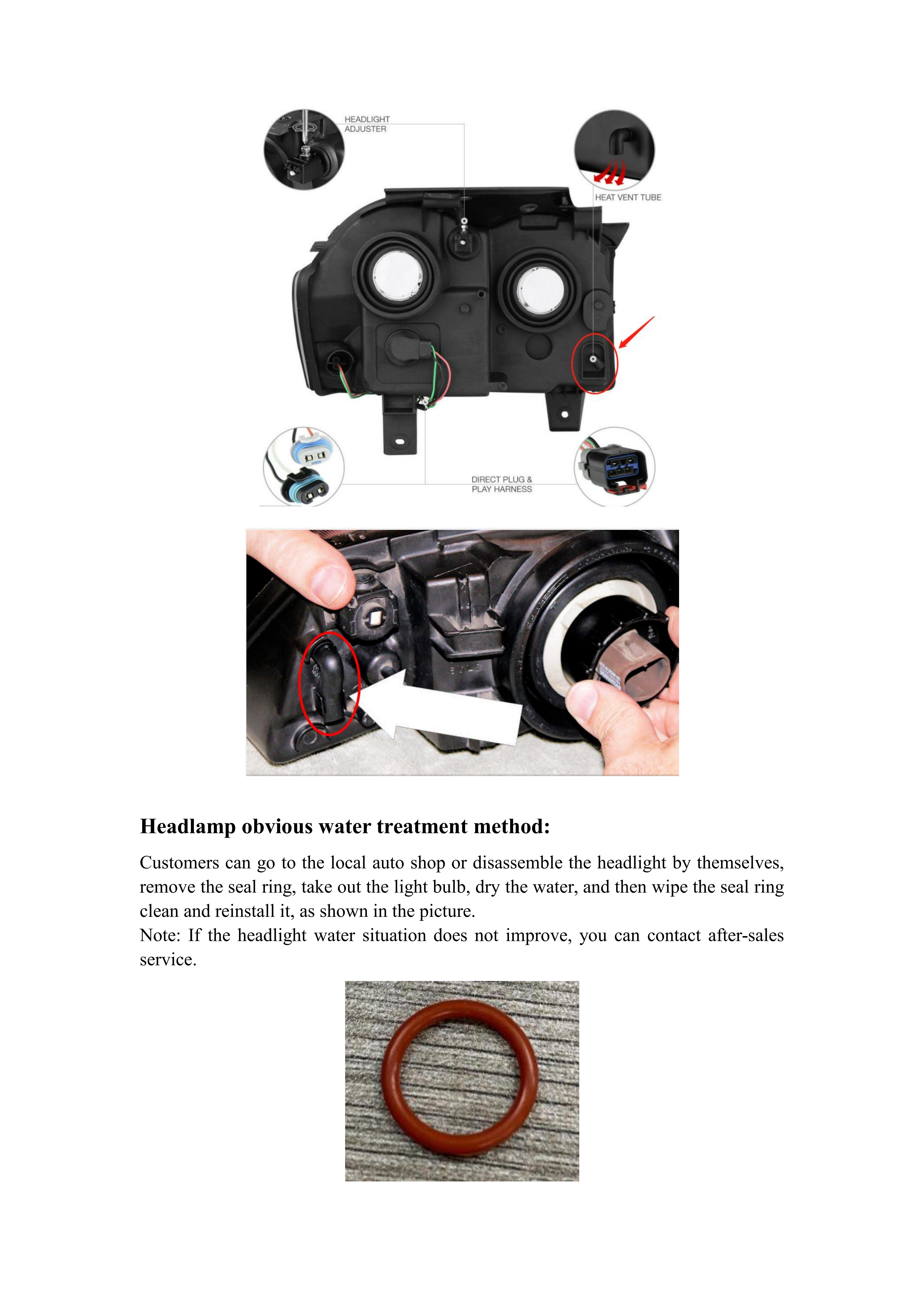 HEADLIGHT ADJUSTER

HEAT VENT TUBE

DIRECT PLUG & PLAY HARNESS

Headlamp obvious water treatment method:

Customers can go to the local auto shop or disassemble the headlight by themselves, remove the seal ring, take out the light bulb, dry the water, and then wipe the seal ring clean and reinstall it, as shown in the picture.
Note: If the headlight water situation does not improve, you can contact after-sales service.