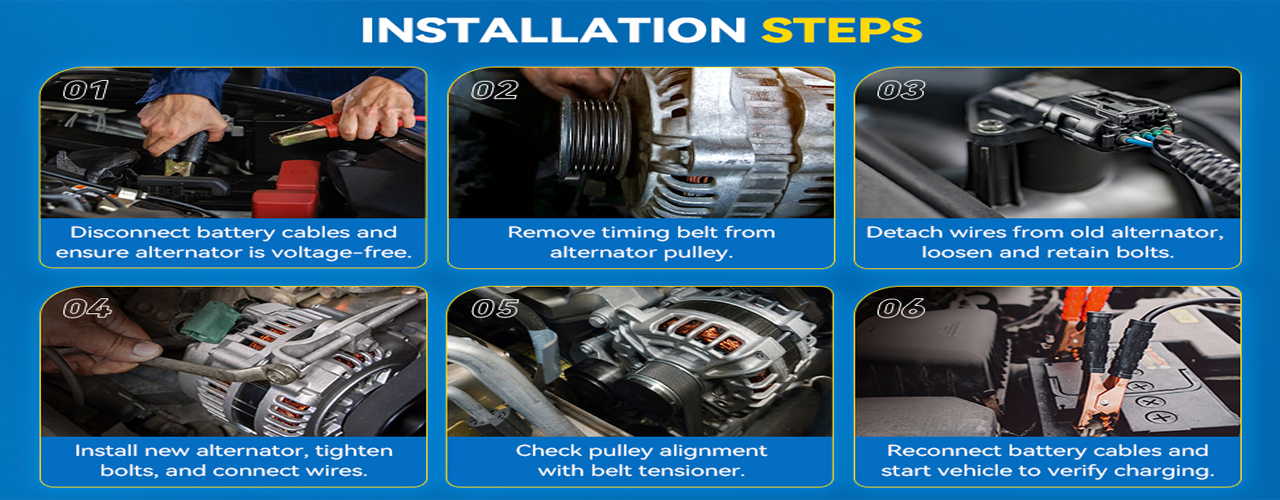 INSTALLATION STEPS

01

Disconnect battery cables and ensure alternator is voltage-free.

02

Remove timing belt from alternator pulley.

03

Detach wires from old alternator, loosen and retain bolts.

04

Install new alternator, tighten bolts, and connect wires.

05

Check pulley alignment with belt tensioner.

06

Reconnect battery cables and start vehicle to verify charging.