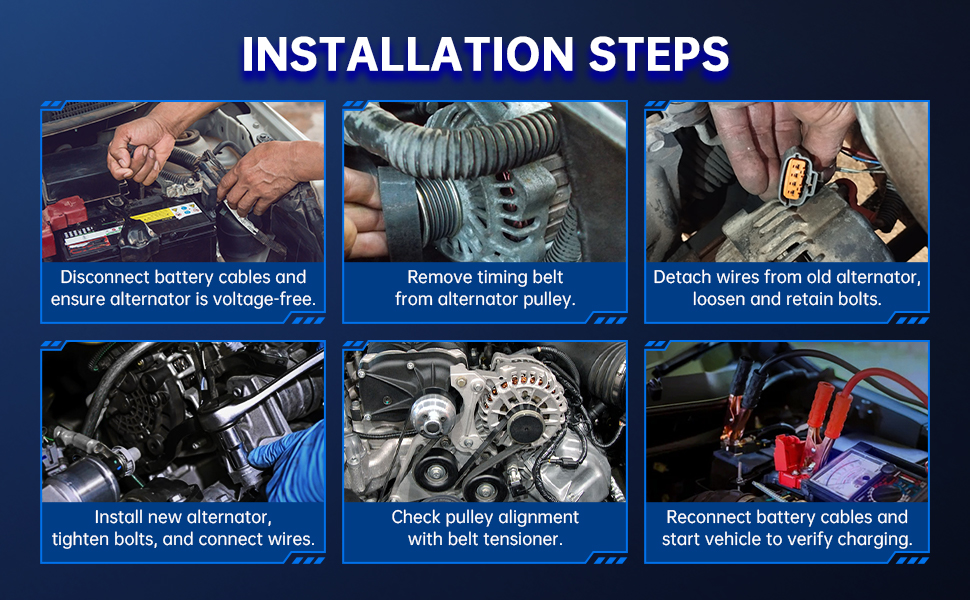 INSTALLATION STEPS

Disconnect battery cables and ensure alternator is voltage-free.

Remove timing belt from alternator pulley.

Detach wires from old alternator, loosen and retain bolts.

Install new alternator, tighten bolts, and connect wires.

Check pulley alignment with belt tensioner.

Reconnect battery cables and start vehicle to verify charging.