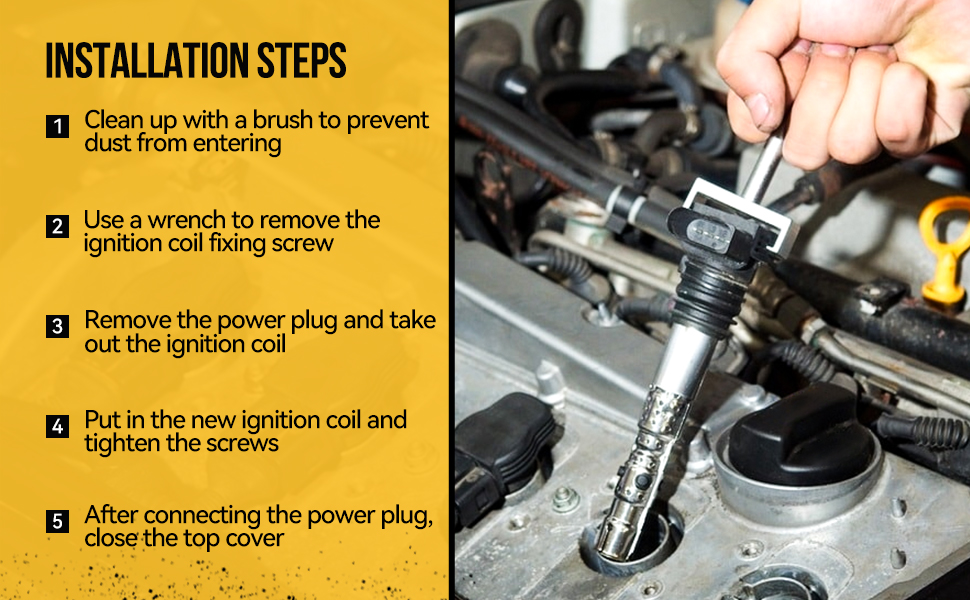 INSTALLATION STEPS

1 Clean up with a brush to prevent dust from entering

2 Use a wrench to remove the ignition coil fixing screw

3 Remove the power plug and take out the ignition coil

4 Put in the new ignition coil and tighten the screws

5 After connecting the power plug, close the top cover