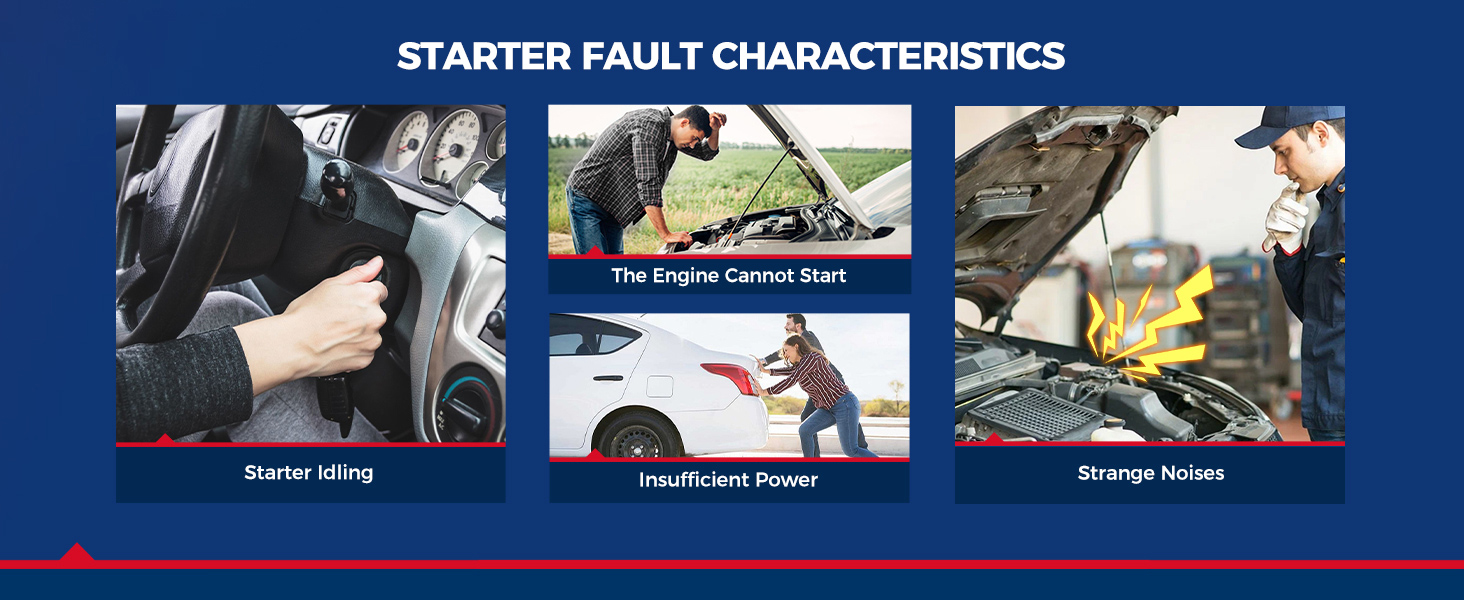 STARTER FAULT CHARACTERISTICS

Starter Idling

The Engine Cannot Start

Insufficient Power

Strange Noises