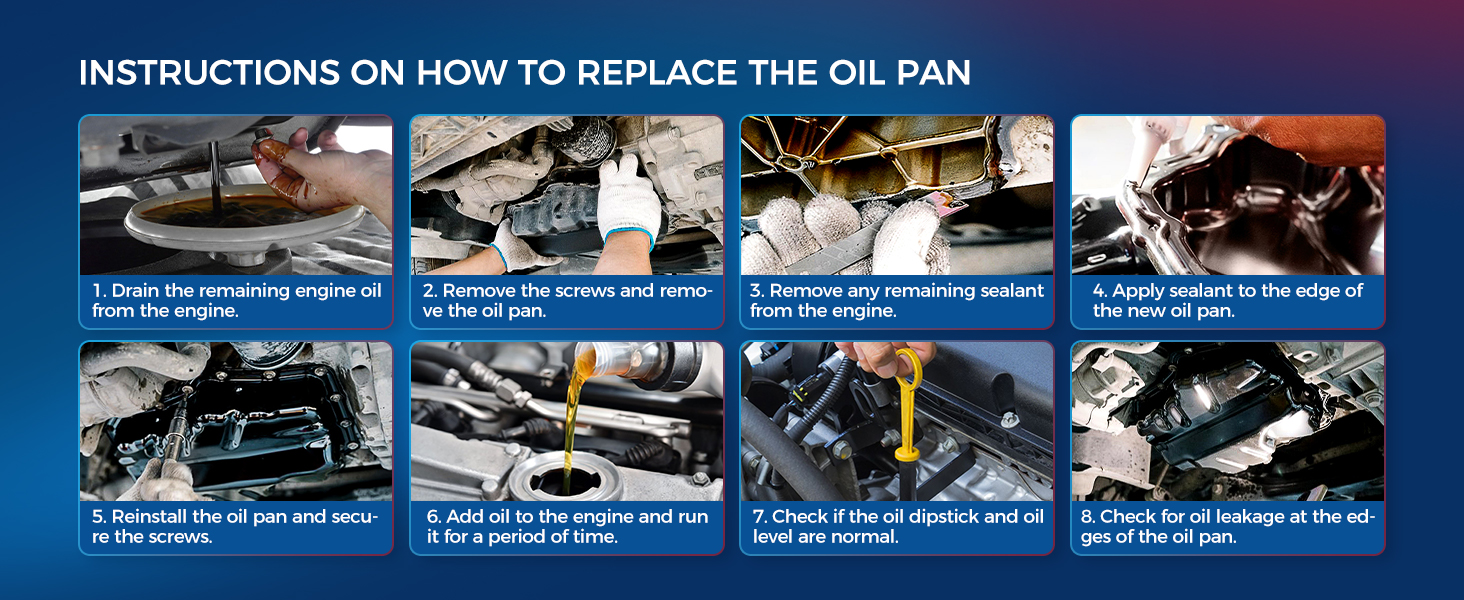 INSTRUCTIONS ON HOW TO REPLACE THE OIL PAN

1. Drain the remaining engine oil from the engine.

2. Remove the screws and remove the oil pan.

3. Remove any remaining sealant from the engine.

4. Apply sealant to the edge of the new oil pan.

5. Reinstall the oil pan and secure the screws.

6. Add oil to the engine and run it for a period of time.

7. Check if the oil dipstick and oil level are normal.

8. Check for oil leakage at the edges of the oil pan.