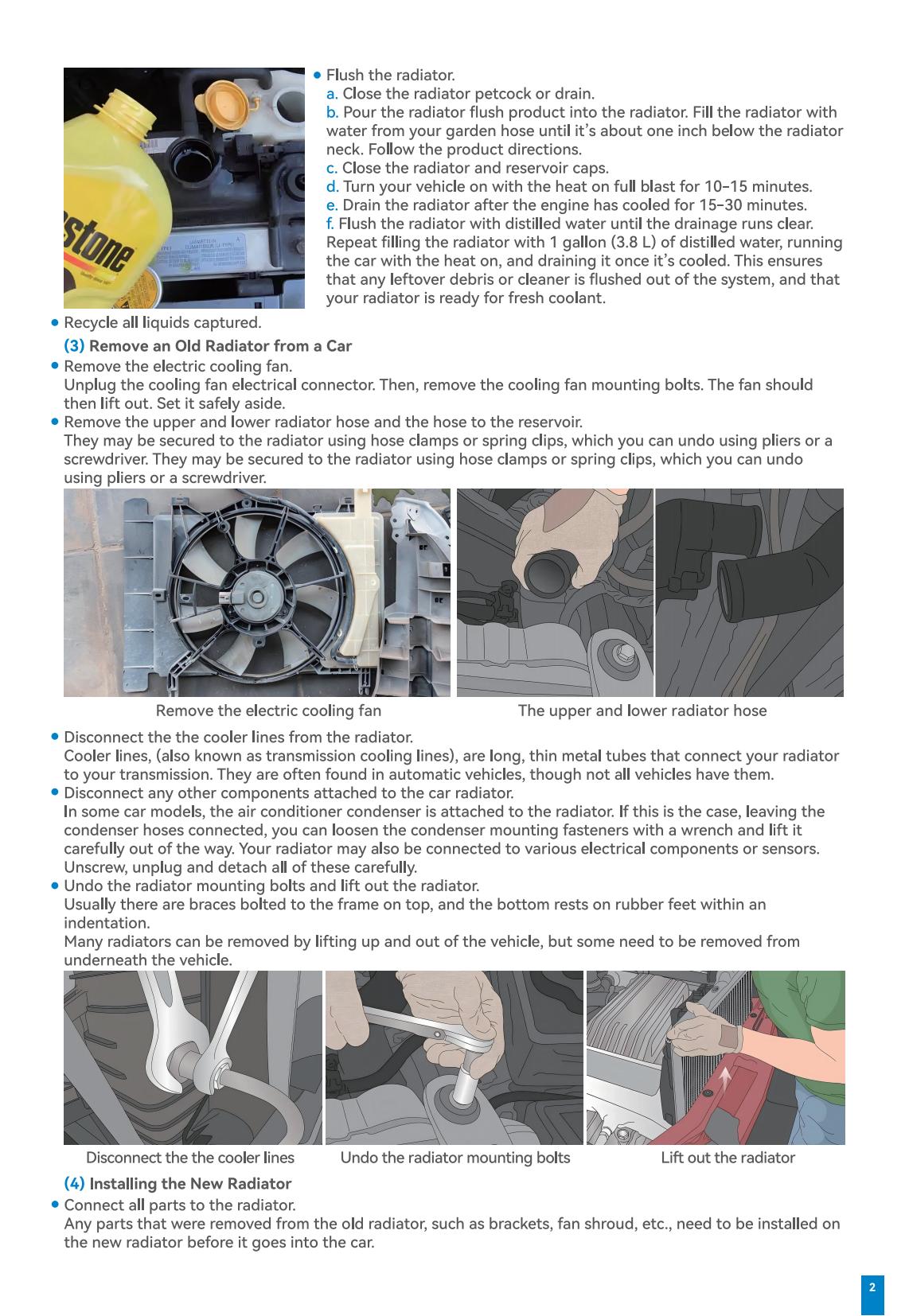 stone

• Flush the radiator.
a. Close the radiator petcock or drain.
b. Pour the radiator flush product into the radiator. Fill the radiator with water from your garden hose until it's about one inch below the radiator neck. Follow the product directions.
c. Close the radiator and reservoir caps.
d. Turn your vehicle on with the heat on full blast for 10–15 minutes.
e. Drain the radiator after the engine has cooled for 15–30 minutes.
f. Flush the radiator with distilled water until the drainage runs clear. Repeat filling the radiator with 1 gallon (3.8 L) of distilled water, running the car with the heat on, and draining it once it's cooled. This ensures that any leftover debris or cleaner is flushed out of the system, and that your radiator is ready for fresh coolant.

• Recycle all liquids captured.

(3) Remove an Old Radiator from a Car

• Remove the electric cooling fan.
Unplug the cooling fan electrical connector. Then, remove the cooling fan mounting bolts. The fan should then lift out. Set it safely aside.

• Remove the upper and lower radiator hose and the hose to the reservoir.
They may be secured to the radiator using hose clamps or spring clips, which you can undo using pliers or a screwdriver. They may be secured to the radiator using hose clamps or spring clips, which you can undo using pliers or a screwdriver.

Remove the electric cooling fan

The upper and lower radiator hose

• Disconnect the the cooler lines from the radiator.
Cooler lines, (also known as transmission cooling lines), are long, thin metal tubes that connect your radiator to your transmission. They are often found in automatic vehicles, though not all vehicles have them.

• Disconnect any other components attached to the car radiator.
In some car models, the air conditioner condenser is attached to the radiator. If this is the case, leaving the condenser hoses connected, you can loosen the condenser mounting fasteners with a wrench and lift it carefully out of the way. Your radiator may also be connected to various electrical components or sensors. Unscrew, unplug and detach all of these carefully.

• Undo the radiator mounting bolts and lift out the radiator.
Usually there are braces bolted to the frame on top, and the bottom rests on rubber feet within an indentation.
Many radiators can be removed by lifting up and out of the vehicle, but some need to be removed from underneath the vehicle.

Disconnect the the cooler lines

Undo the radiator mounting bolts

Lift out the radiator

(4) Installing the New Radiator

• Connect all parts to the radiator.
Any parts that were removed from the old radiator, such as brackets, fan shroud, etc., need to be installed on the new radiator before it goes into the car.

2