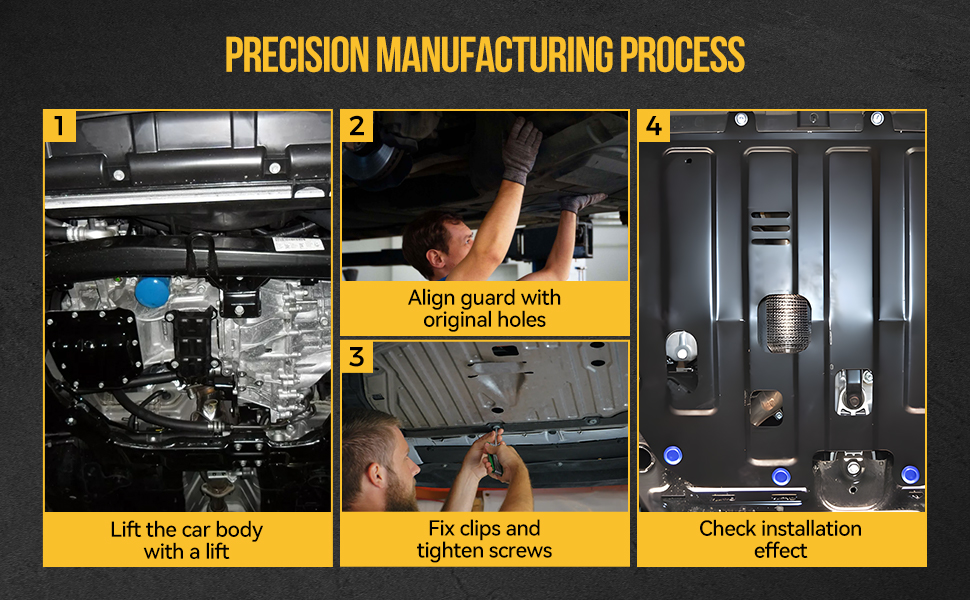 PRECISION MANUFACTURING PROCESS

1

Lift the car body with a lift

2

Align guard with original holes

3

Fix clips and tighten screws

4

Check installation effect