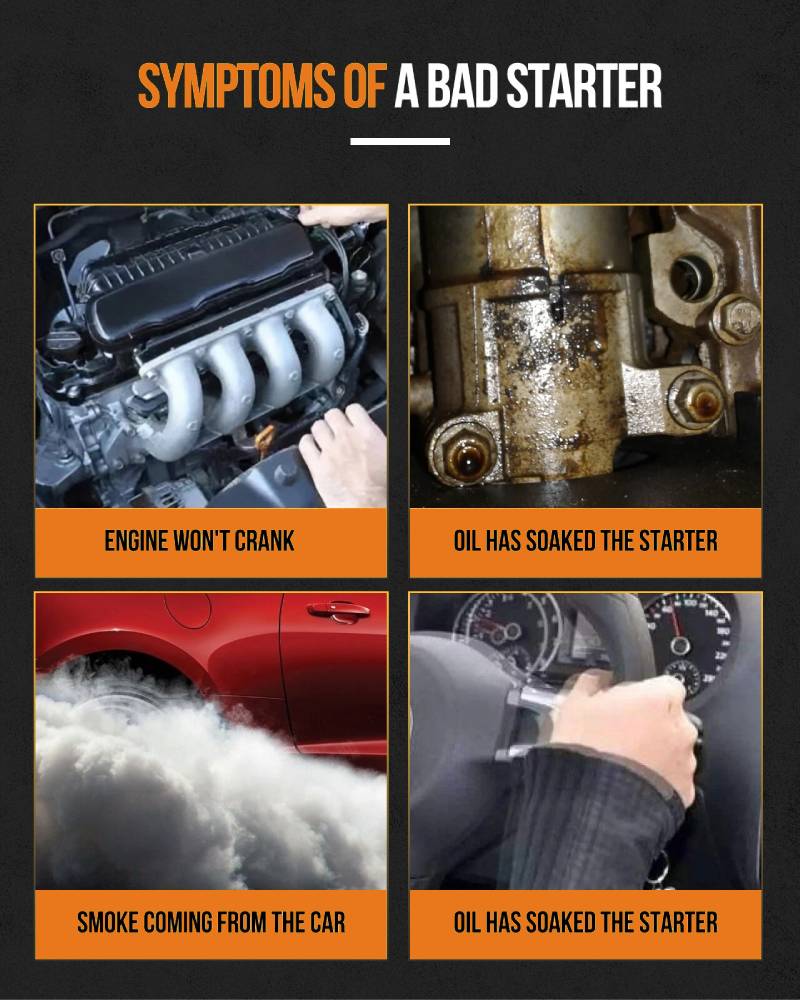 SYMPTOMS OF A BAD STARTER

ENGINE WON'T CRANK

OIL HAS SOAKED THE STARTER

SMOKE COMING FROM THE CAR

OIL HAS SOAKED THE STARTER