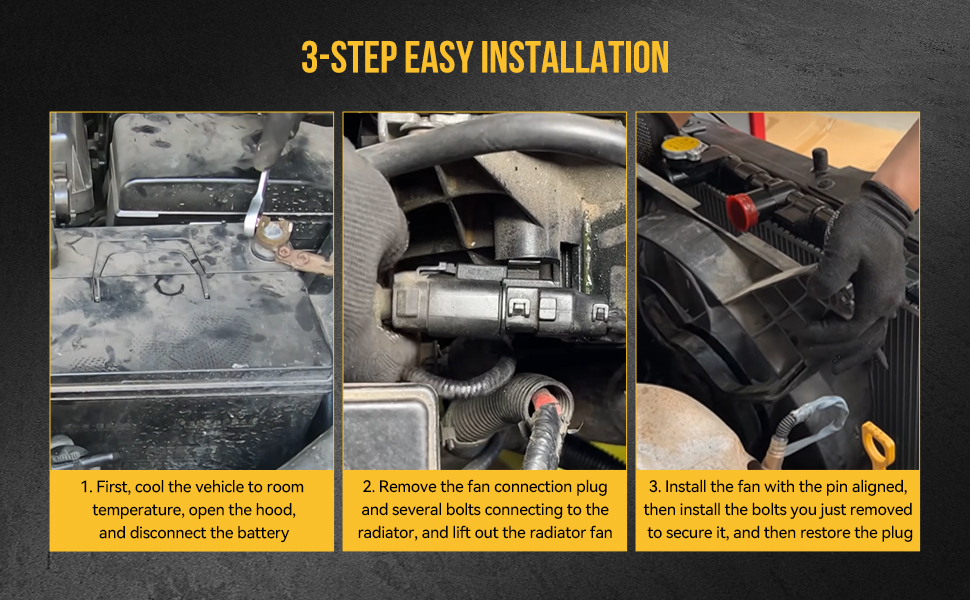 3-STEP EASY INSTALLATION

1. First, cool the vehicle to room temperature, open the hood, and disconnect the battery

2. Remove the fan connection plug and several bolts connecting to the radiator, and lift out the radiator fan

3. Install the fan with the pin aligned, then install the bolts you just removed to secure it, and then restore the plug