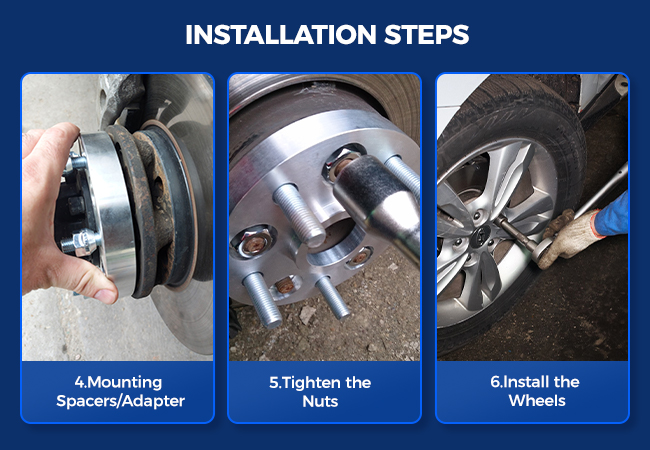 INSTALLATION STEPS

4.Mounting Spacers/Adapter

5.Tighten the Nuts

6.Install the Wheels