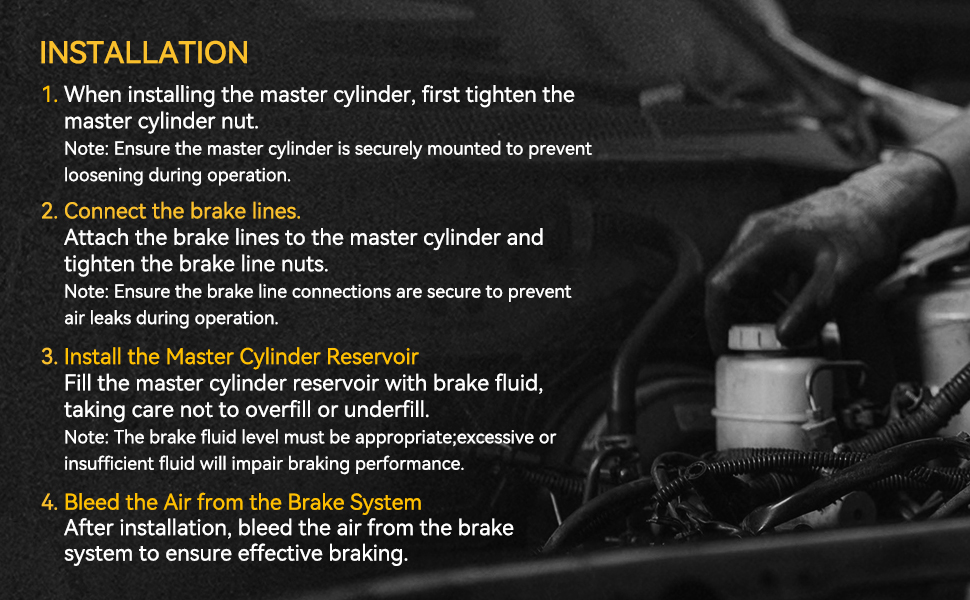 INSTALLATION

1. When installing the master cylinder, first tighten the master cylinder nut.
Note: Ensure the master cylinder is securely mounted to prevent loosening during operation.

2. Connect the brake lines.
Attach the brake lines to the master cylinder and tighten the brake line nuts.
Note: Ensure the brake line connections are secure to prevent air leaks during operation.

3. Install the Master Cylinder Reservoir
Fill the master cylinder reservoir with brake fluid, taking care not to overfill or underfill.
Note: The brake fluid level must be appropriate;excessive or insufficient fluid will impair braking performance.

4. Bleed the Air from the Brake System
After installation, bleed the air from the brake system to ensure effective braking.