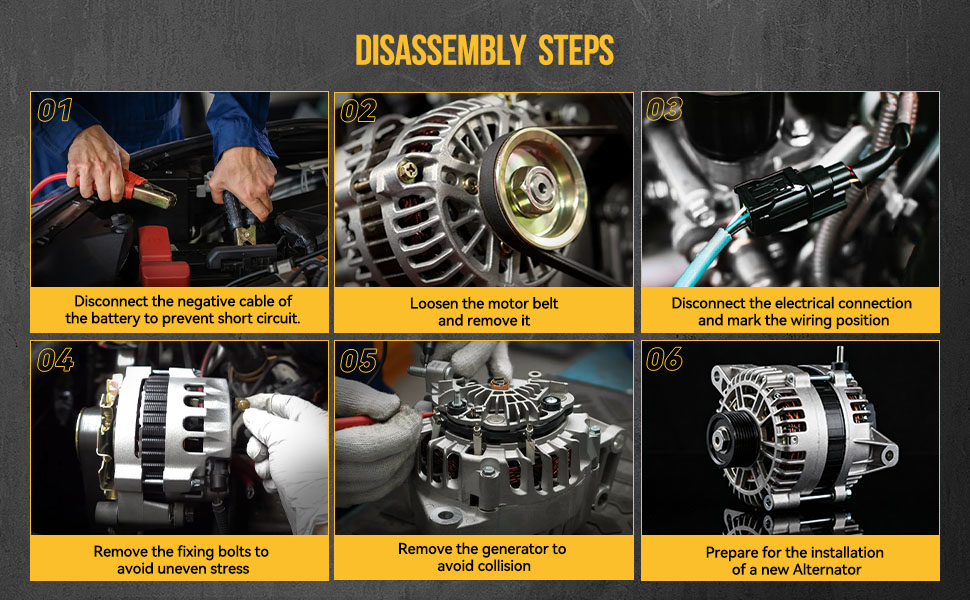 DISASSEMBLY STEPS

01
Disconnect the negative cable of the battery to prevent short circuit.

02
Loosen the motor belt and remove it

03
Disconnect the electrical connection and mark the wiring position

04
Remove the fixing bolts to avoid uneven stress

05
Remove the generator to avoid collision

06
Prepare for the installation of a new Alternator