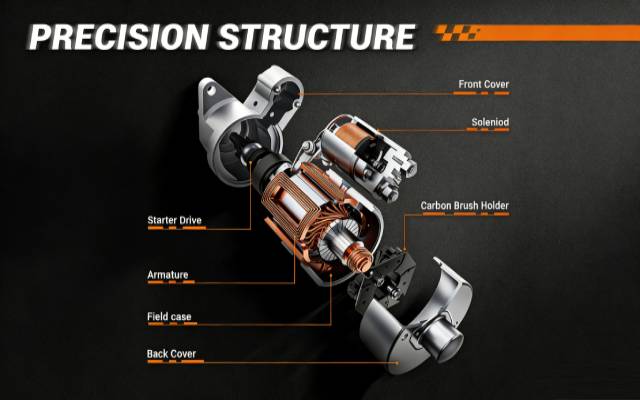 PRECISION STRUCTURE

Front Cover

Soleniod

Carbon Brush Holder

Starter Drive

Armature

Field case

Back Cover