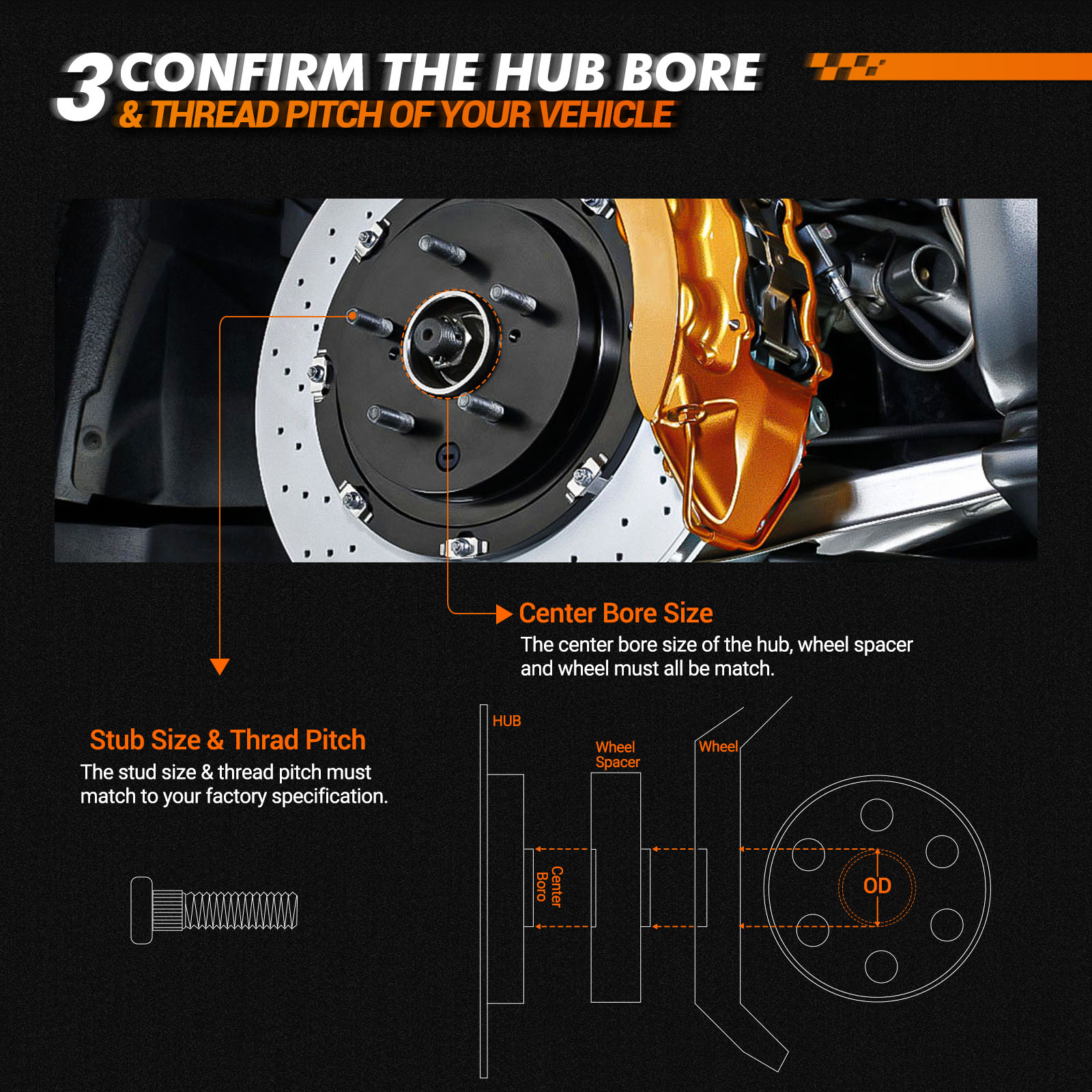 3 CONFIRM THE HUB BORE
& THREAD PITCH OF YOUR VEHICLE

Center Bore Size
The center bore size of the hub, wheel spacer and wheel must all be match.

Stub Size & Thrad Pitch
The stud size & thread pitch must match to your factory specification.

HUB

Wheel Spacer

Wheel

Center Boro

OD