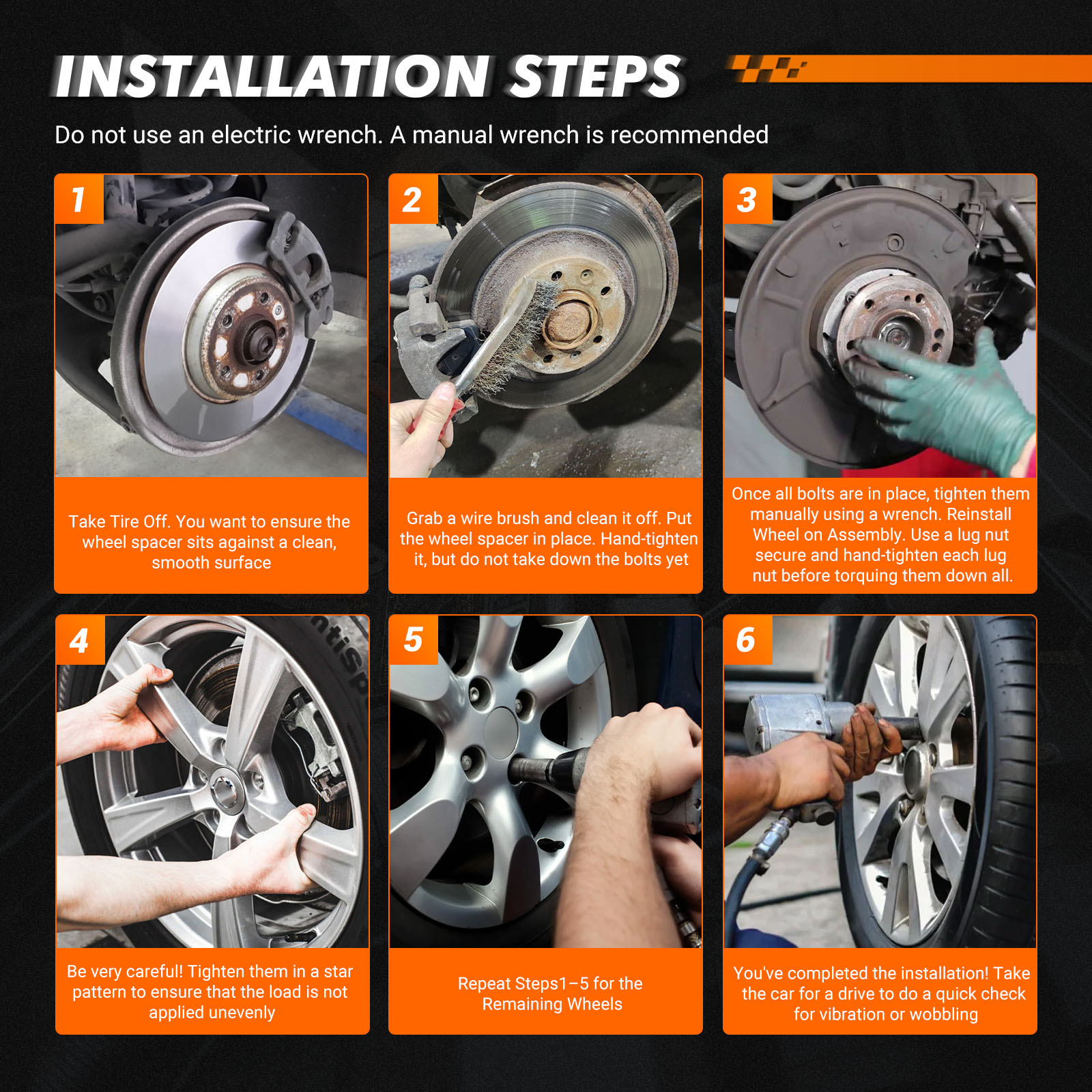 INSTALLATION STEPS

Do not use an electric wrench. A manual wrench is recommended

1

Take Tire Off. You want to ensure the wheel spacer sits against a clean, smooth surface

2

Grab a wire brush and clean it off. Put the wheel spacer in place. Hand-tighten it, but do not take down the bolts yet

3

Once all bolts are in place, tighten them manually using a wrench. Reinstall Wheel on Assembly. Use a lug nut secure and hand-tighten each lug nut before torquing them down all.

4

ntisp

Be very careful! Tighten them in a star pattern to ensure that the load is not applied unevenly

5

Repeat Steps1–5 for the Remaining Wheels

6

You've completed the installation! Take the car for a drive to do a quick check for vibration or wobbling