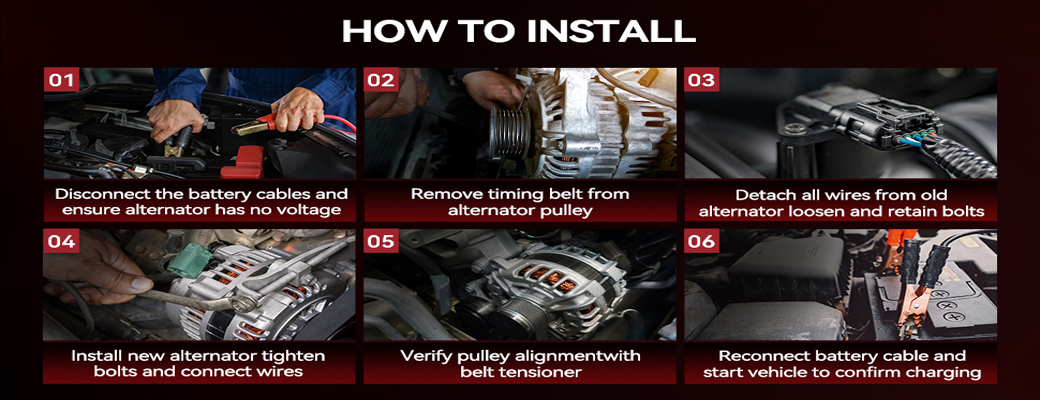 HOW TO INSTALL

01
Disconnect the battery cables and ensure alternator has no voltage

02
Remove timing belt from alternator pulley

03
Detach all wires from old alternator loosen and retain bolts

04
Install new alternator tighten bolts and connect wires

05
Verify pulley alignmentwith belt tensioner

06
Reconnect battery cable and start vehicle to confirm charging