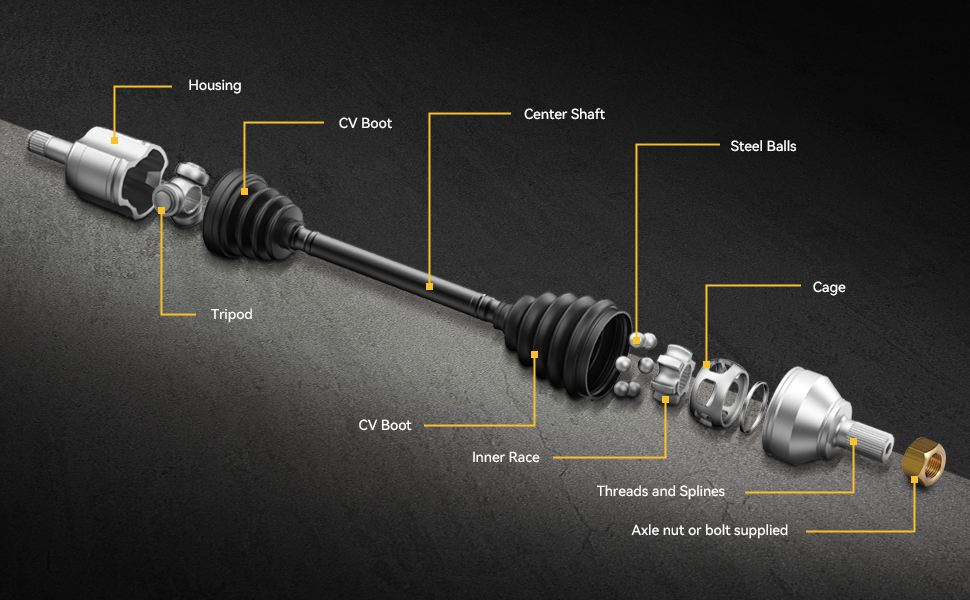 Housing

CV Boot

Center Shaft

Steel Balls

Cage

Tripod

CV Boot

Inner Race

Threads and Splines

Axle nut or bolt supplied