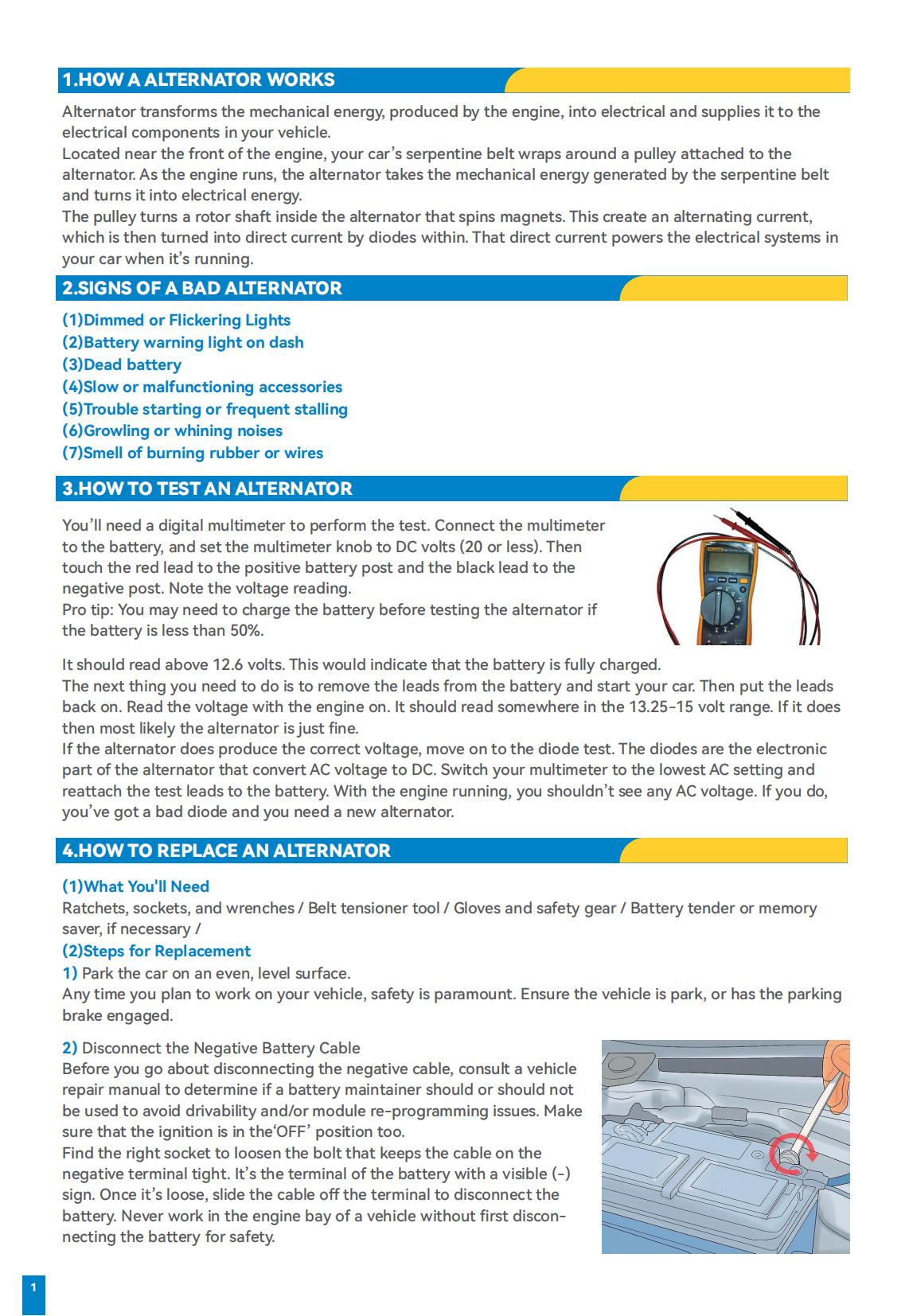 1.HOW A ALTERNATOR WORKS

Alternator transforms the mechanical energy, produced by the engine, into electrical and supplies it to the electrical components in your vehicle.
Located near the front of the engine, your car's serpentine belt wraps around a pulley attached to the alternator. As the engine runs, the alternator takes the mechanical energy generated by the serpentine belt and turns it into electrical energy.
The pulley turns a rotor shaft inside the alternator that spins magnets. This create an alternating current, which is then turned into direct current by diodes within. That direct current powers the electrical systems in your car when it's running.

2.SIGNS OF A BAD ALTERNATOR

(1)Dimmed or Flickering Lights
(2)Battery warning light on dash
(3)Dead battery
(4)Slow or malfunctioning accessories
(5)Trouble starting or frequent stalling
(6)Growling or whining noises
(7)Smell of burning rubber or wires

3.HOW TO TEST AN ALTERNATOR

You'll need a digital multimeter to perform the test. Connect the multimeter to the battery, and set the multimeter knob to DC volts (20 or less). Then touch the red lead to the positive battery post and the black lead to the negative post. Note the voltage reading.
Pro tip: You may need to charge the battery before testing the alternator if the battery is less than 50%.

It should read above 12.6 volts. This would indicate that the battery is fully charged.
The next thing you need to do is to remove the leads from the battery and start your car. Then put the leads back on. Read the voltage with the engine on. It should read somewhere in the 13.25-15 volt range. If it does then most likely the alternator is just fine.
If the alternator does produce the correct voltage, move on to the diode test. The diodes are the electronic part of the alternator that convert AC voltage to DC. Switch your multimeter to the lowest AC setting and reattach the test leads to the battery. With the engine running, you shouldn't see any AC voltage. If you do, you've got a bad diode and you need a new alternator.

4.HOW TO REPLACE AN ALTERNATOR

(1)What You'll Need
Ratchets, sockets, and wrenches / Belt tensioner tool / Gloves and safety gear / Battery tender or memory saver, if necessary /
(2)Steps for Replacement
1) Park the car on an even, level surface.
Any time you plan to work on your vehicle, safety is paramount. Ensure the vehicle is park, or has the parking brake engaged.

2) Disconnect the Negative Battery Cable
Before you go about disconnecting the negative cable, consult a vehicle repair manual to determine if a battery maintainer should or should not be used to avoid drivability and/or module re-programming issues. Make sure that the ignition is in the'OFF' position too.
Find the right socket to loosen the bolt that keeps the cable on the negative terminal tight. It's the terminal of the battery with a visible (-) sign. Once it's loose, slide the cable off the terminal to disconnect the battery. Never work in the engine bay of a vehicle without first disconnecting the battery for safety.

1