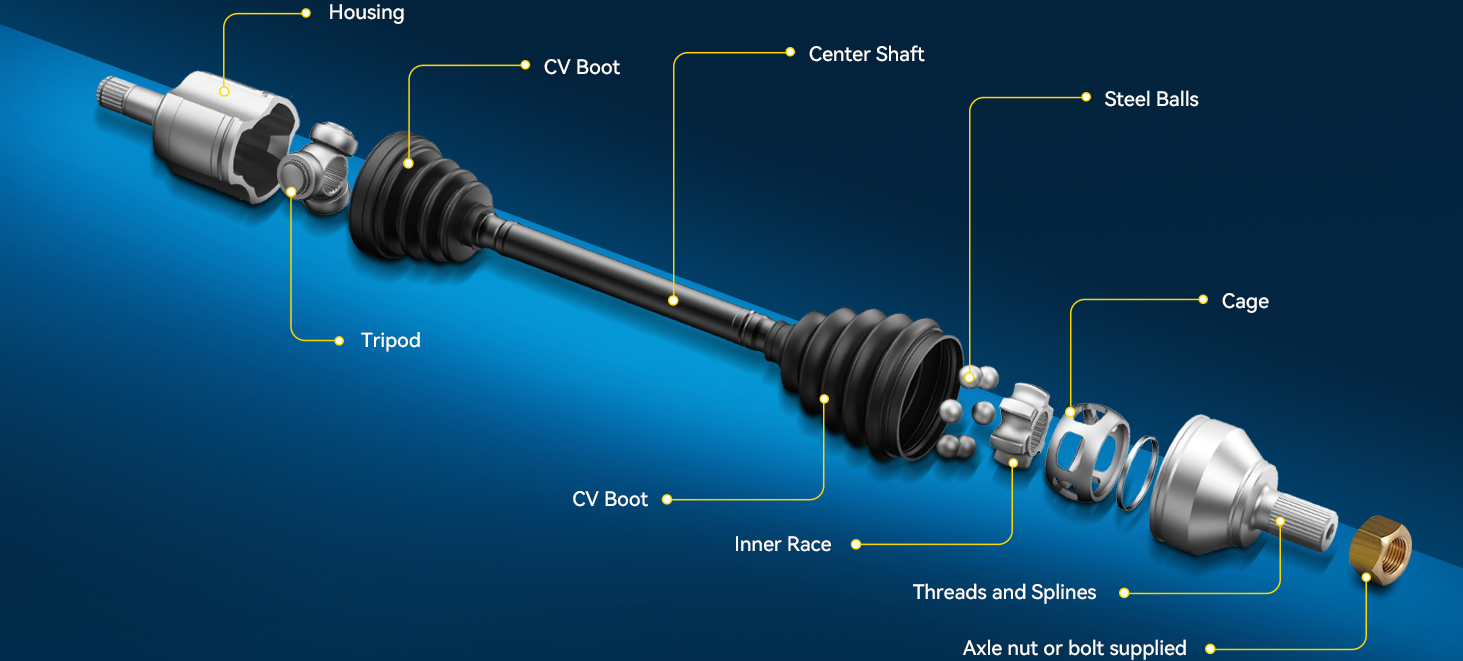 Housing
CV Boot
Center Shaft
Steel Balls
Tripod
Cage
CV Boot
Inner Race
Threads and Splines
Axle nut or bolt supplied