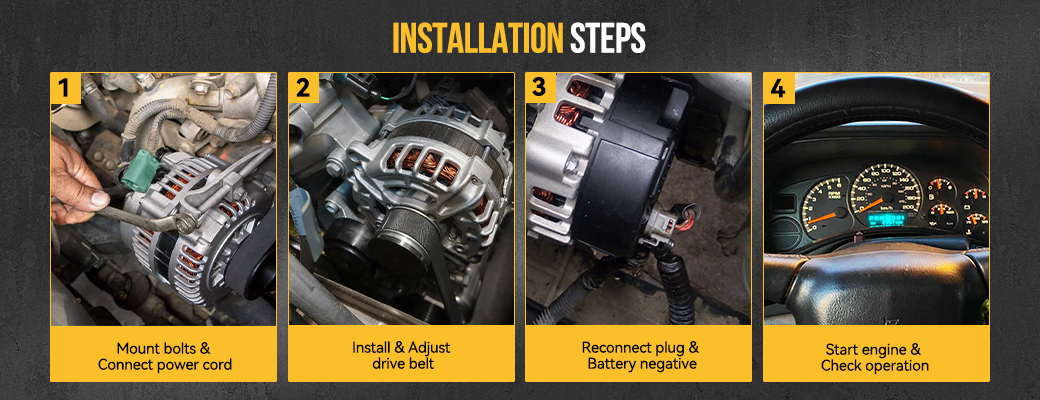 INSTALLATION STEPS

1
Mount bolts &
Connect power cord

2
Install & Adjust
drive belt

3
Reconnect plug &
Battery negative

4
Start engine &
Check operation