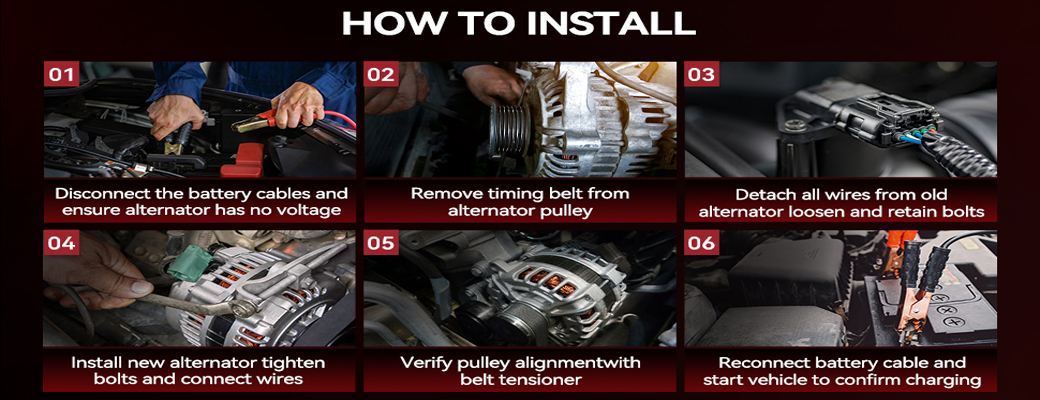 HOW TO INSTALL

01
Disconnect the battery cables and ensure alternator has no voltage

02
Remove timing belt from alternator pulley

03
Detach all wires from old alternator loosen and retain bolts

04
Install new alternator tighten bolts and connect wires

05
Verify pulley alignmentwith belt tensioner

06
Reconnect battery cable and start vehicle to confirm charging