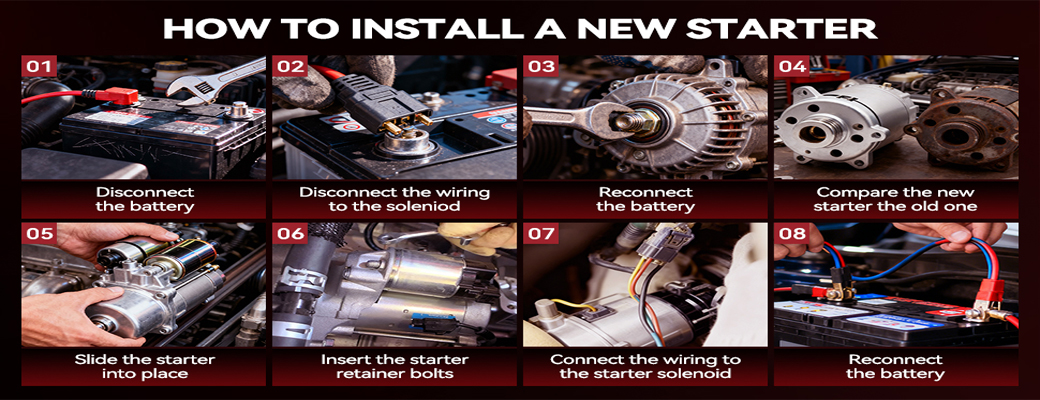 HOW TO INSTALL A NEW STARTER

01
Disconnect the battery

02
Disconnect the wiring to the soleniod

03
Reconnect the battery

04
Compare the new starter the old one

05
Slide the starter into place

06
Insert the starter retainer bolts

07
Connect the wiring to the starter solenoid

08
Reconnect the battery