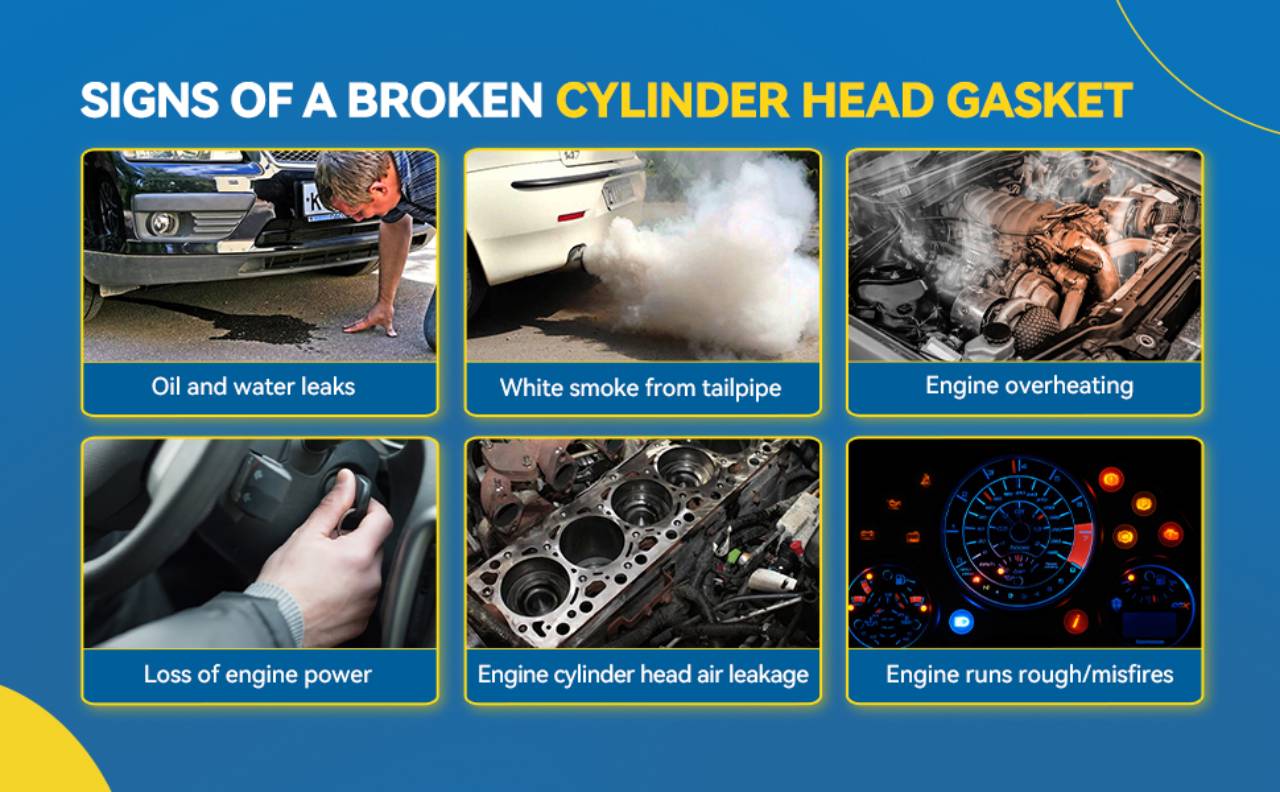 SIGNS OF A BROKEN CYLINDER HEAD GASKET

Oil and water leaks

White smoke from tailpipe

Engine overheating

Loss of engine power

Engine cylinder head air leakage

Engine runs rough/misfires