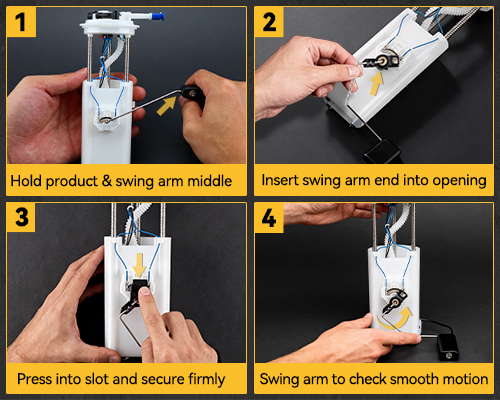 1

Hold product & swing arm middle

2

Insert swing arm end into opening

3

Press into slot and secure firmly

4

Swing arm to check smooth motion