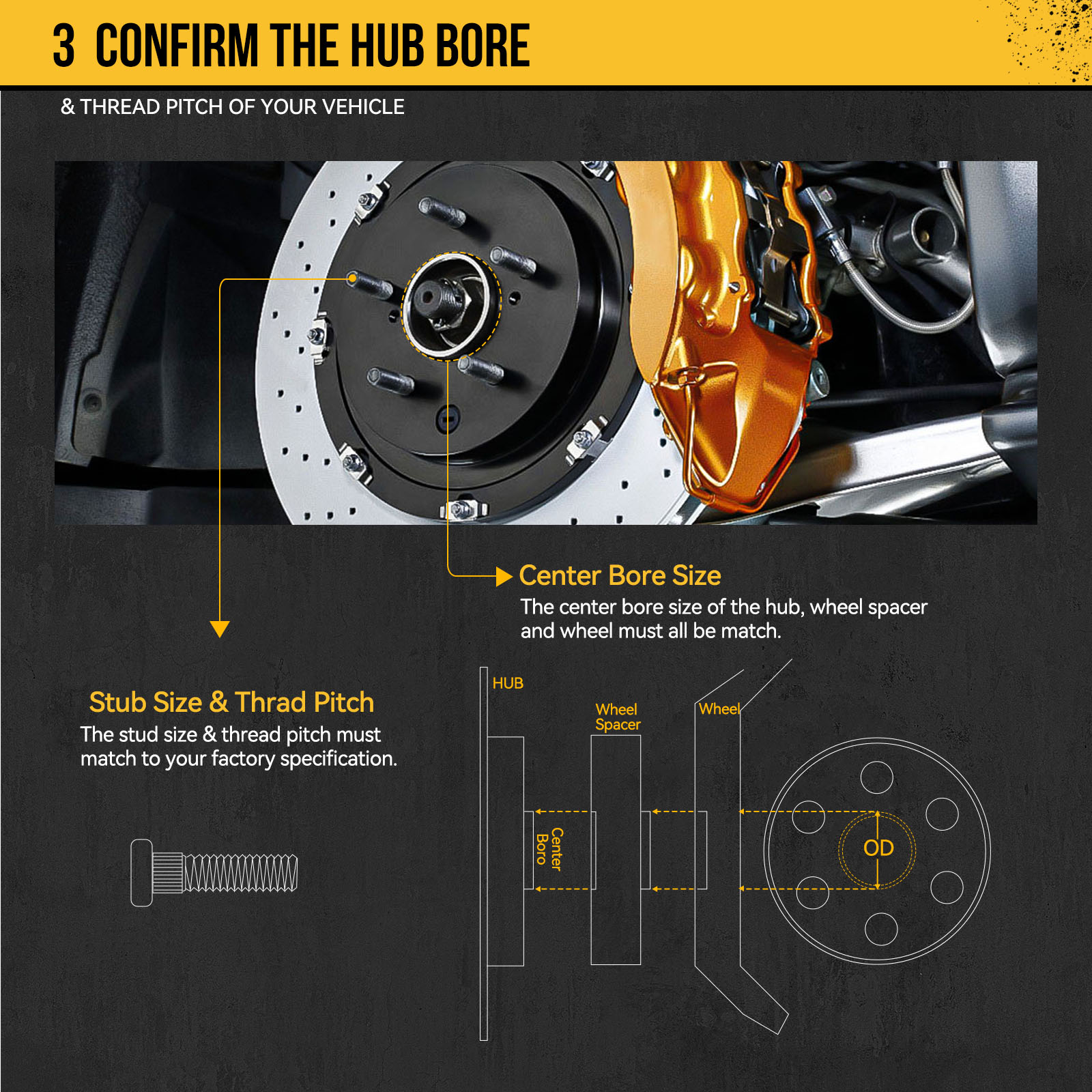 3 CONFIRM THE HUB BORE

& THREAD PITCH OF YOUR VEHICLE

Center Bore Size

The center bore size of the hub, wheel spacer and wheel must all be match.

Stub Size & Thrad Pitch

The stud size & thread pitch must match to your factory specification.

HUB

Wheel Spacer

Wheel

Center Boro

OD