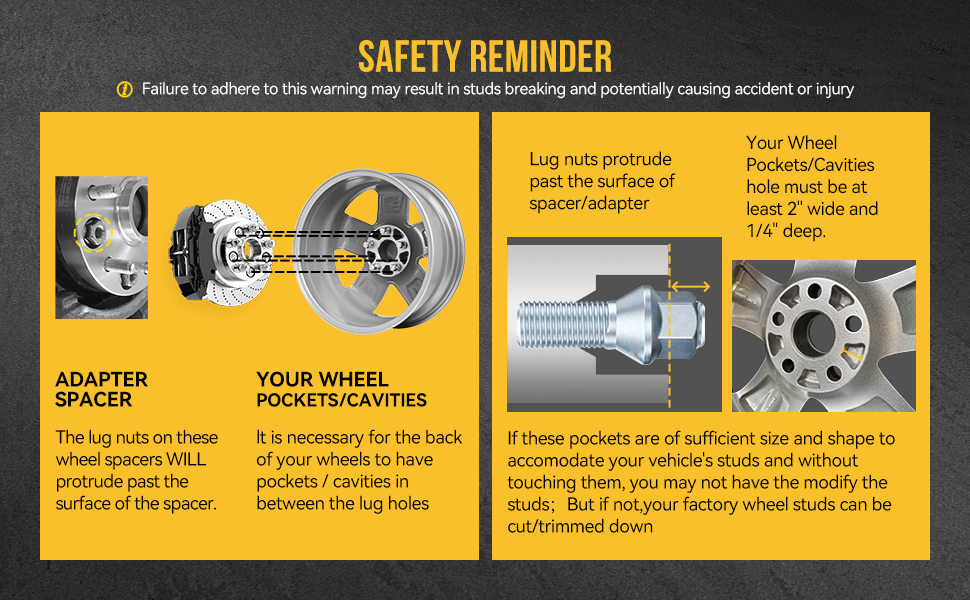 SAFETY REMINDER

Failure to adhere to this warning may result in studs breaking and potentially causing accident or injury

ADAPTER SPACER

The lug nuts on these wheel spacers WILL protrude past the surface of the spacer.

YOUR WHEEL POCKETS/CAVITIES

It is necessary for the back of your wheels to have pockets / cavities in between the lug holes

Lug nuts protrude past the surface of spacer/adapter

Your Wheel Pockets/Cavities hole must be at least 2" wide and 1/4" deep.

If these pockets are of sufficient size and shape to accomodate your vehicle's studs and without touching them, you may not have the modify the studs; But if not,your factory wheel studs can be cut/trimmed down