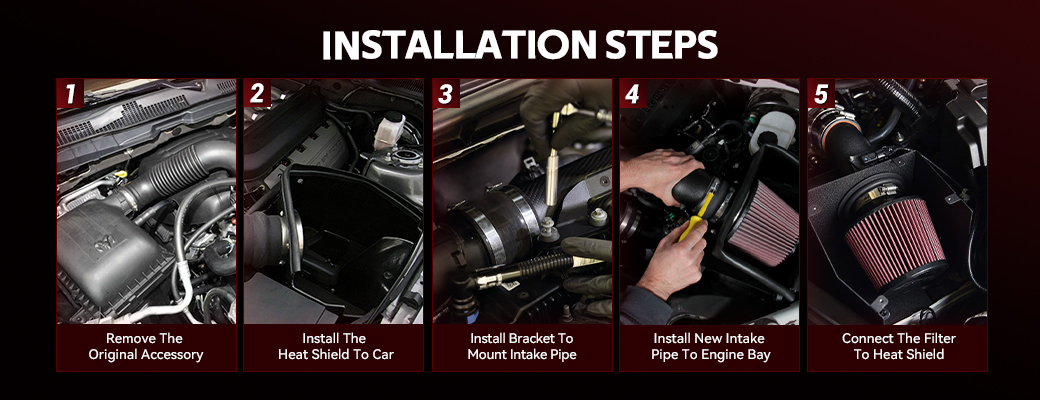 INSTALLATION STEPS

1
Remove The Original Accessory

2
Install The Heat Shield To Car

3
Install Bracket To Mount Intake Pipe

4
Install New Intake Pipe To Engine Bay

5
Connect The Filter To Heat Shield