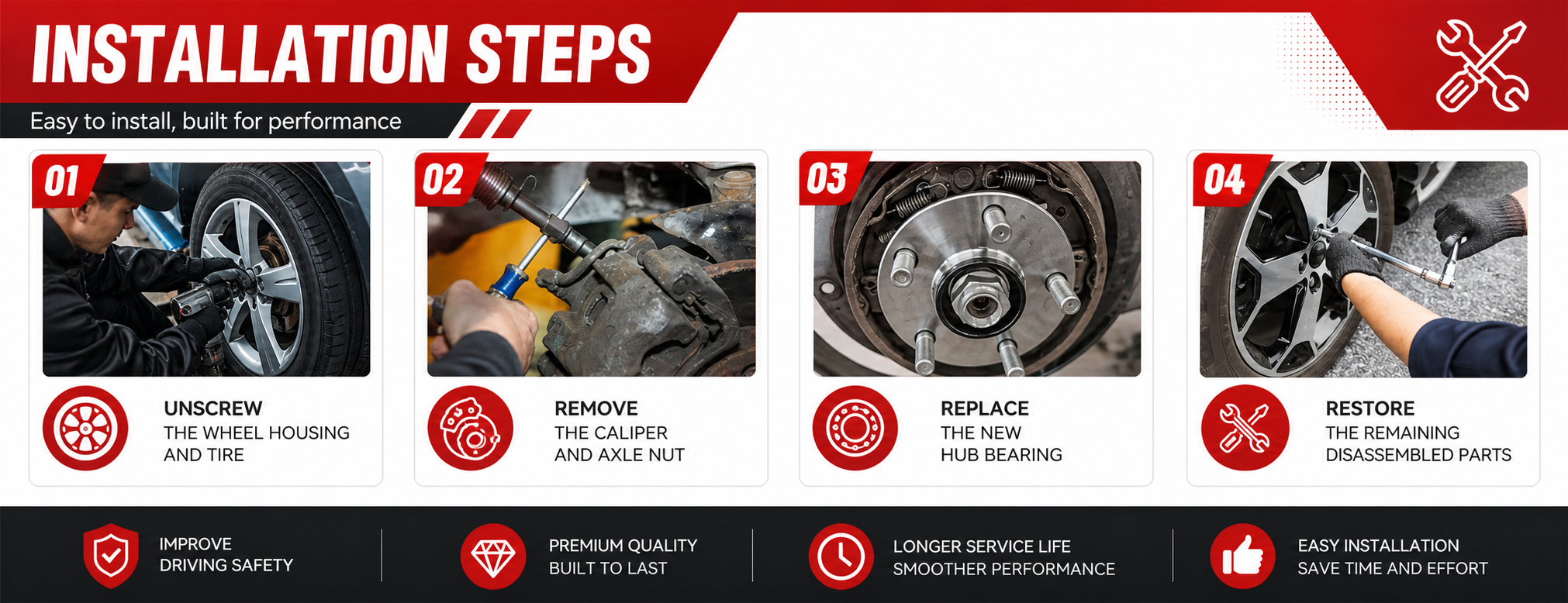 INSTALLATION STEPS

Easy to install, built for performance

01

UNSCREW
THE WHEEL HOUSING
AND TIRE

02

REMOVE
THE CALIPER
AND AXLE NUT

03

REPLACE
THE NEW
HUB BEARING

04

RESTORE
THE REMAINING
DISASSEMBLED PARTS

IMPROVE
DRIVING SAFETY

PREMIUM QUALITY
BUILT TO LAST

LONGER SERVICE LIFE
SMOOTHER PERFORMANCE

EASY INSTALLATION
SAVE TIME AND EFFORT